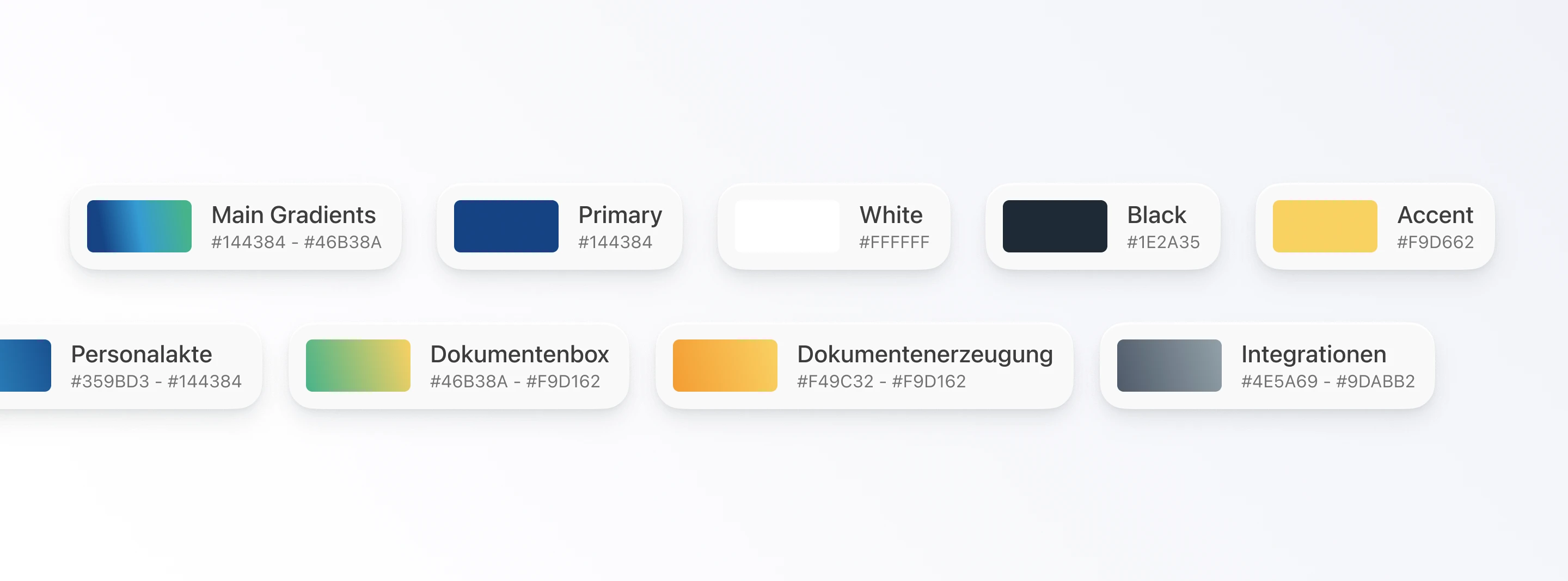 Main Gradients
#144384 - #46B38A

Primary
#144384

White
#FFFFFF

Black
#1E2A35

Accent
#F9D662

Personalakte
#359BD3 - #144384

Dokumentenbox
#46B38A - #F9D162

Dokumentenerzeugung
#F49C32 - #F9D162

Integrationen
#4E5A69 - #9DABB2